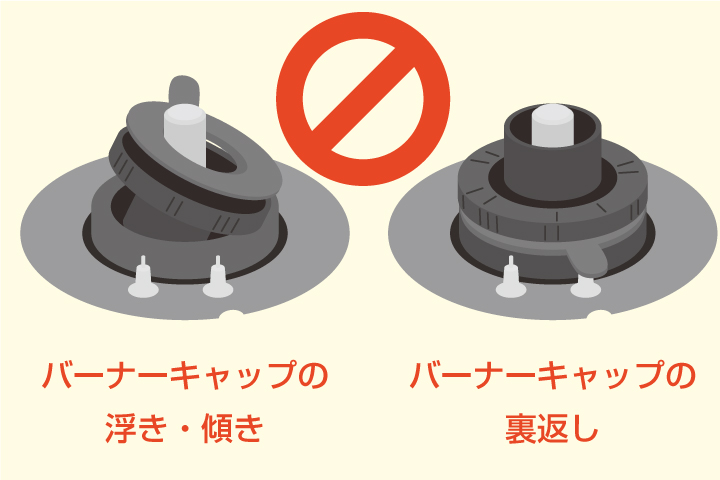 バーナーキャップの
浮き・傾き

バーナーキャップの
裏返し