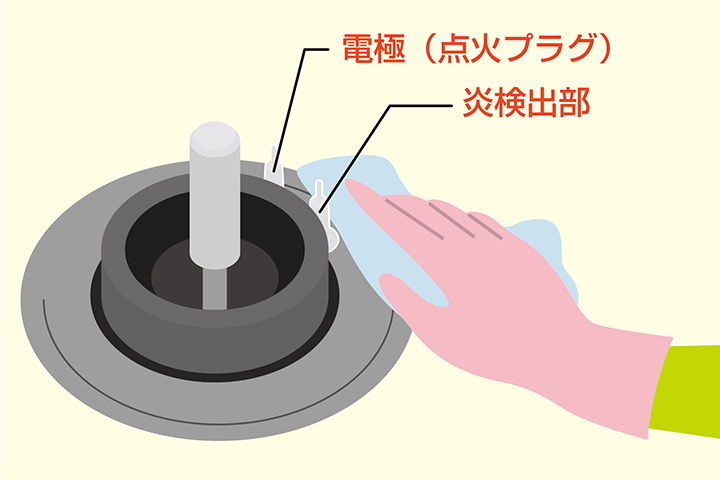 電極（点火プラグ）

炎検出部